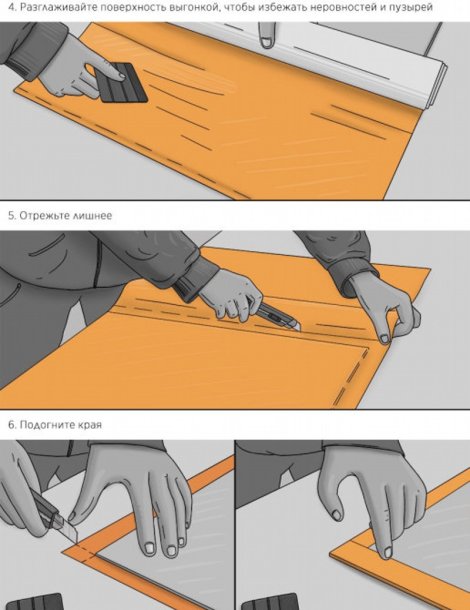 4. Разглаживайте поверхность выгонкой, чтобы избежать неровностей и пузырей

5. Отрежьте лишнее

6. Подогните края